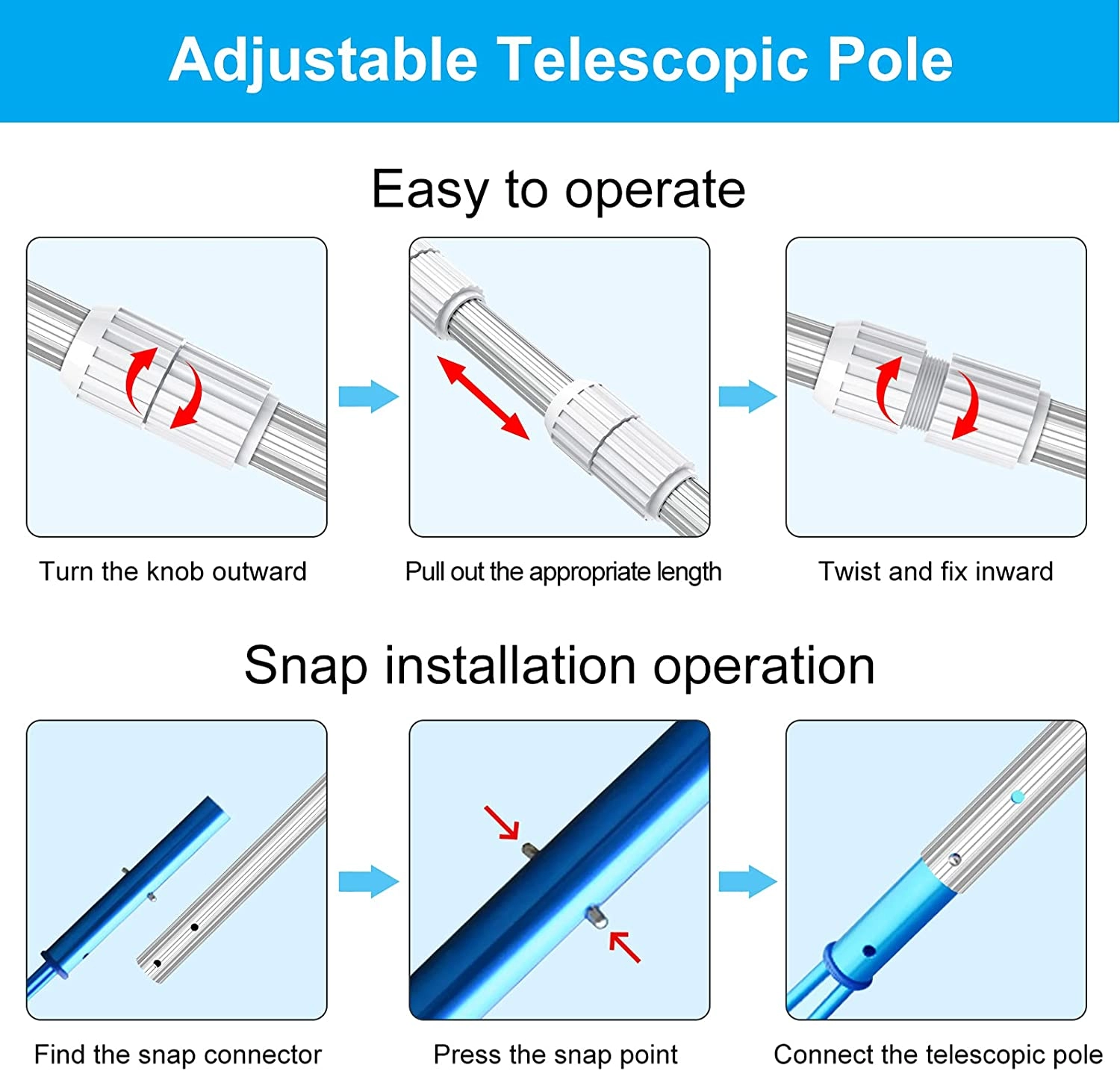 Adjustable Telescopic Pole

Easy to operate

Turn the knob outward

Pull out the appropriate length

Twist and fix inward

Snap installation operation

Find the snap connector

Press the snap point

Connect the telescopic pole