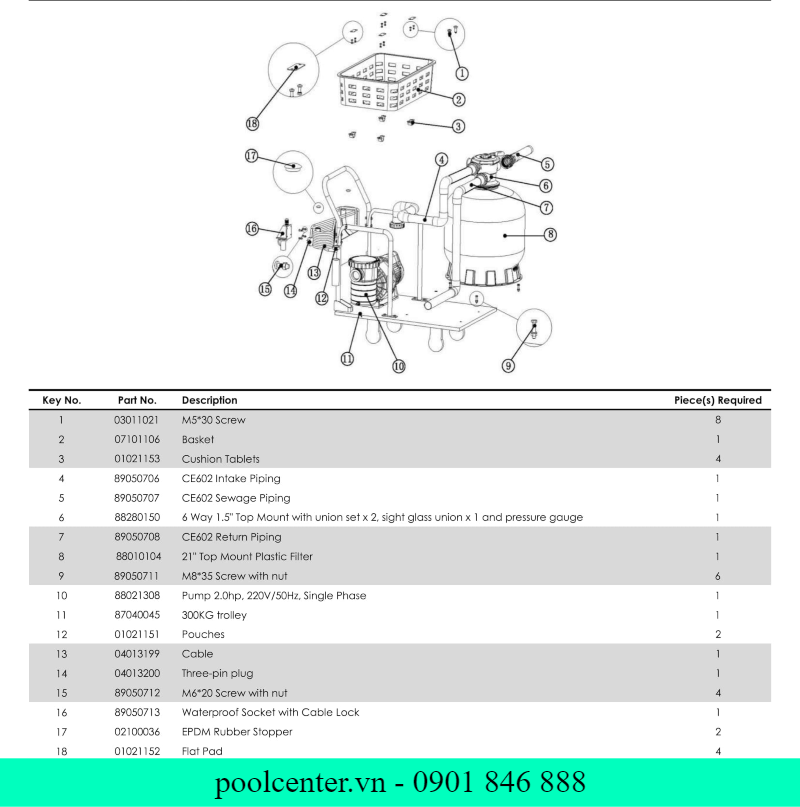 1
2
3
4
5
6
7
8
9
10
11
12
13
14
15
16
17
18

| Key No. | Part No. | Description | Piece(s) Required |
|---|---|---|---|
| 1 | 03011021 | M5*30 Screw | 8 |
| 2 | 07101106 | Basket | 1 |
| 3 | 01021153 | Cushion Tablets | 4 |
| 4 | 89050706 | CE602 Intake Piping | 1 |
| 5 | 89050707 | CE602 Sewage Piping | 1 |
| 6 | 88280150 | 6 Way 1.5" Top Mount with union set x 2, sight glass union x 1 and pressure gauge | 1 |
| 7 | 89050708 | CE602 Return Piping | 1 |
| 8 | 88010104 | 21" Top Mount Plastic Filter | 1 |
| 9 | 89050711 | M8*35 Screw with nut | 6 |
| 10 | 88021308 | Pump 2.0hp, 220V/50Hz, Single Phase | 1 |
| 11 | 87040045 | 300KG trolley | 1 |
| 12 | 01021151 | Pouches | 2 |
| 13 | 04013199 | Cable | 1 |
| 14 | 04013200 | Three-pin plug | 1 |
| 15 | 89050712 | M6*20 Screw with nut | 4 |
| 16 | 89050713 | Waterproof Socket with Cable Lock | 1 |
| 17 | 02100036 | EPDM Rubber Stopper | 2 |
| 18 | 01021152 | Flat Pad | 4 |

poolcenter.vn - 0901 846 888