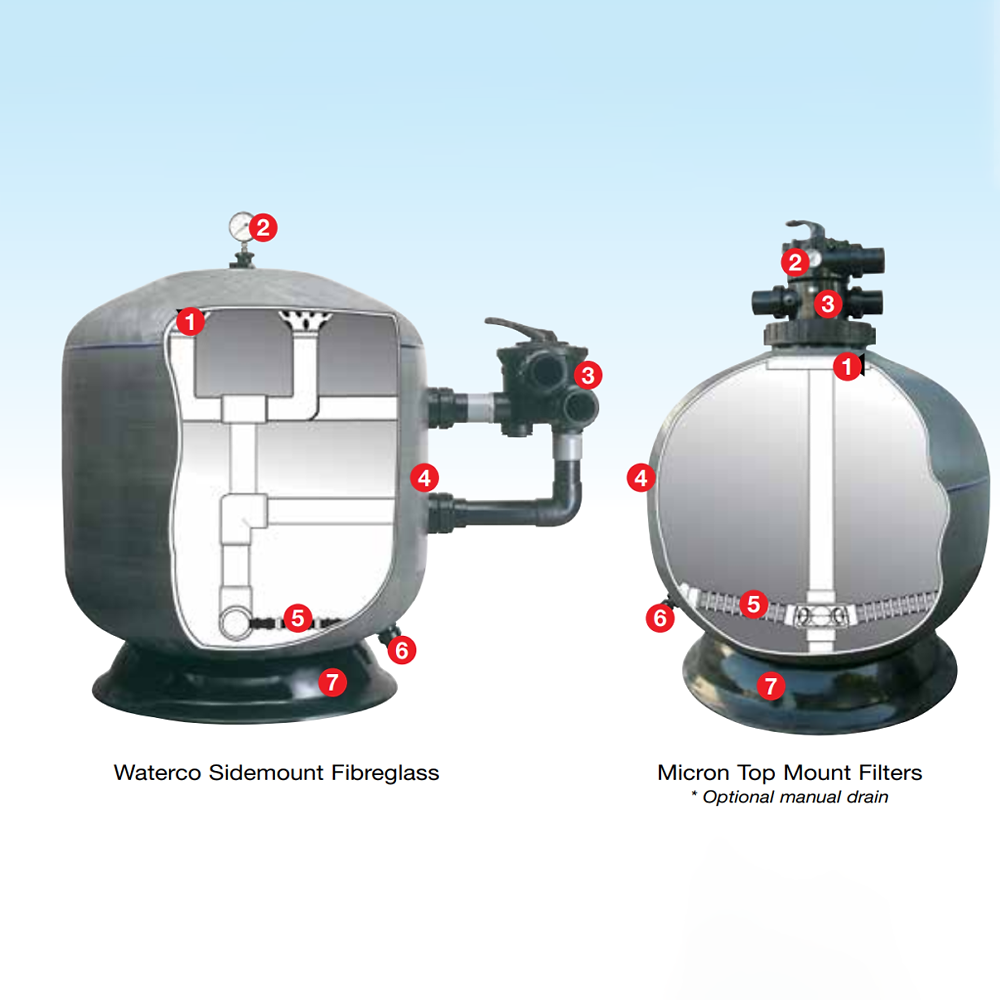 2
1
3
4
5
6
7

Waterco Sidemount Fibreglass

2
3
1
4
5
6
7

Micron Top Mount Filters
* Optional manual drain